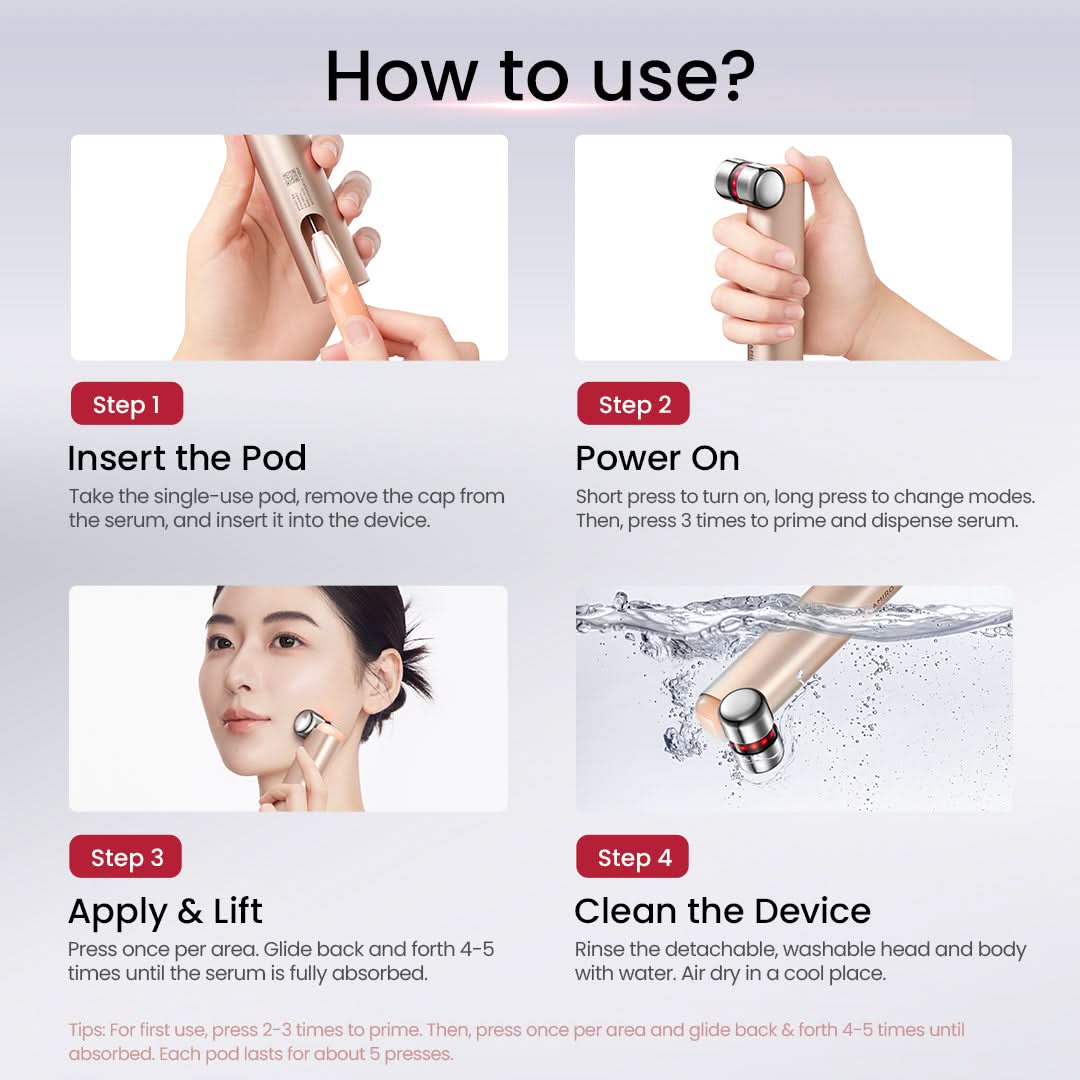 How to use?

Step 1

Insert the Pod

Take the single-use pod, remove the cap from the serum, and insert it into the device.

Step 2

Power On

Short press to turn on, long press to change modes. Then, press 3 times to prime and dispense serum.

Step 3

Apply & Lift

Press once per area. Glide back and forth 4-5 times until the serum is fully absorbed.

Step 4

Clean the Device

Rinse the detachable, washable head and body with water. Air dry in a cool place.

Tips: For first use, press 2-3 times to prime. Then, press once per area and glide back & forth 4-5 times until absorbed. Each pod lasts for about 5 presses.