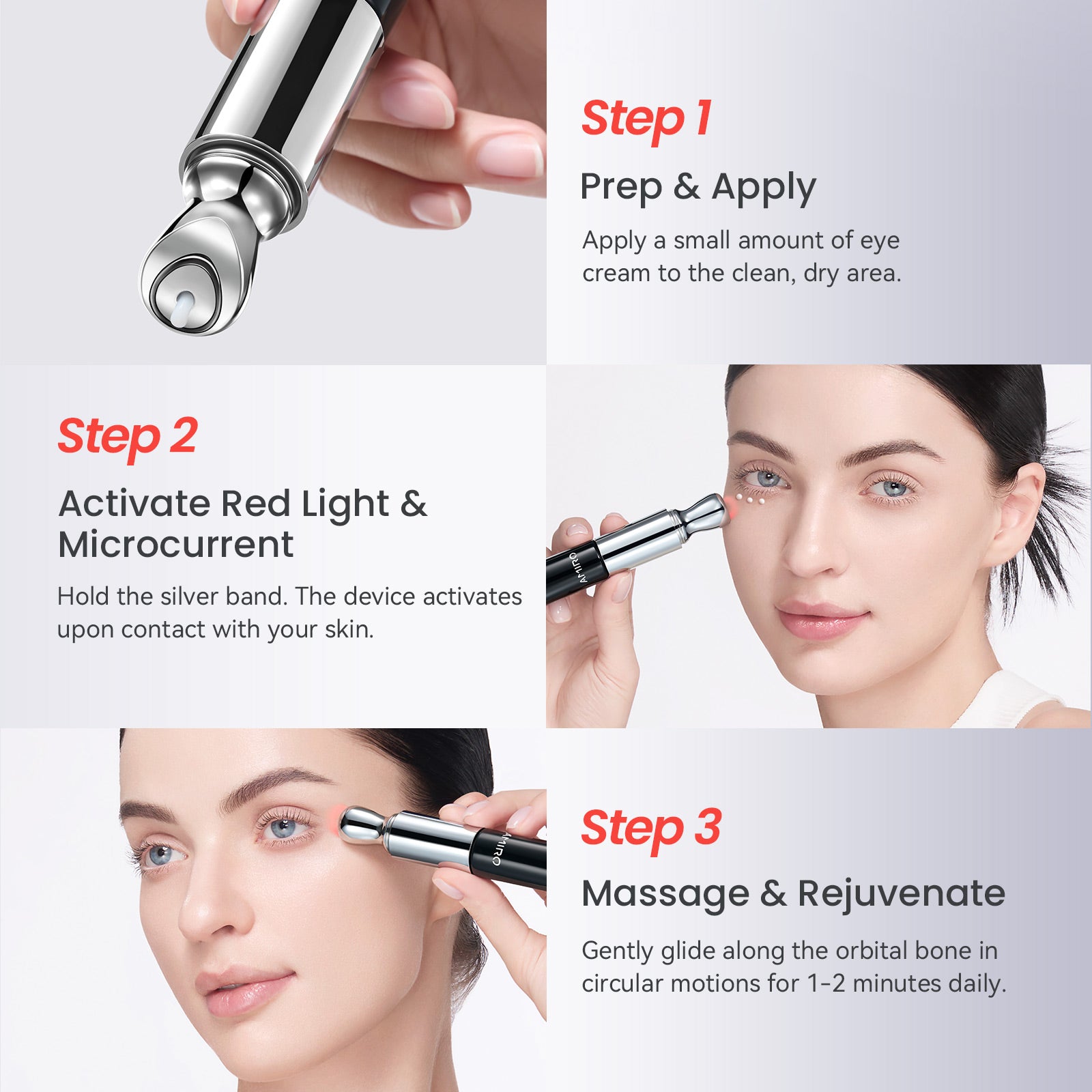 Step 1

Prep & Apply

Apply a small amount of eye cream to the clean, dry area.

Step 2

Activate Red Light & Microcurrent

Hold the silver band. The device activates upon contact with your skin.

AMIRO

AMIRO

Step 3

Massage & Rejuvenate

Gently glide along the orbital bone in circular motions for 1-2 minutes daily.