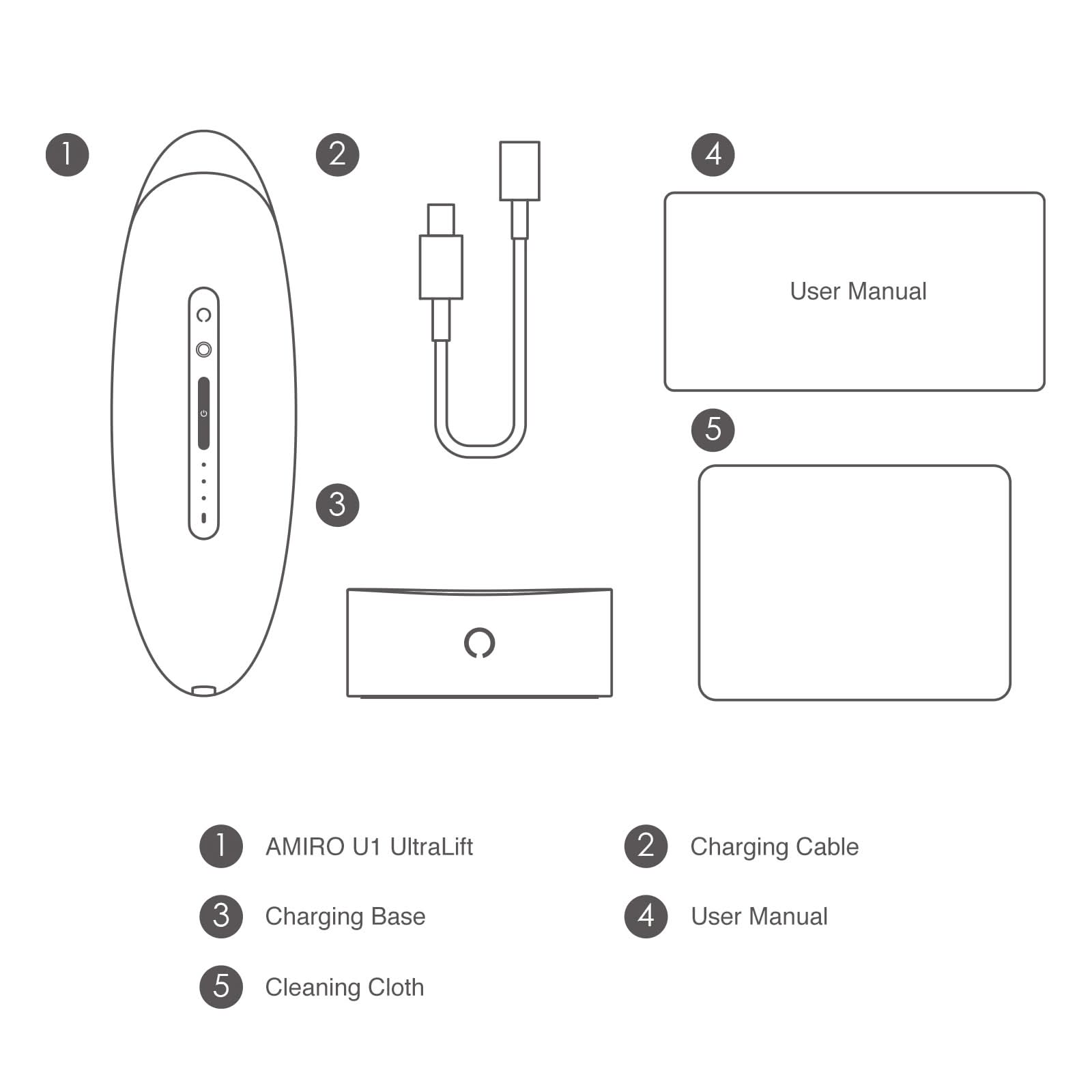 1

2

4

User Manual

5

3

1 AMIRO U1 UltraLift

2 Charging Cable

3 Charging Base

4 User Manual

5 Cleaning Cloth