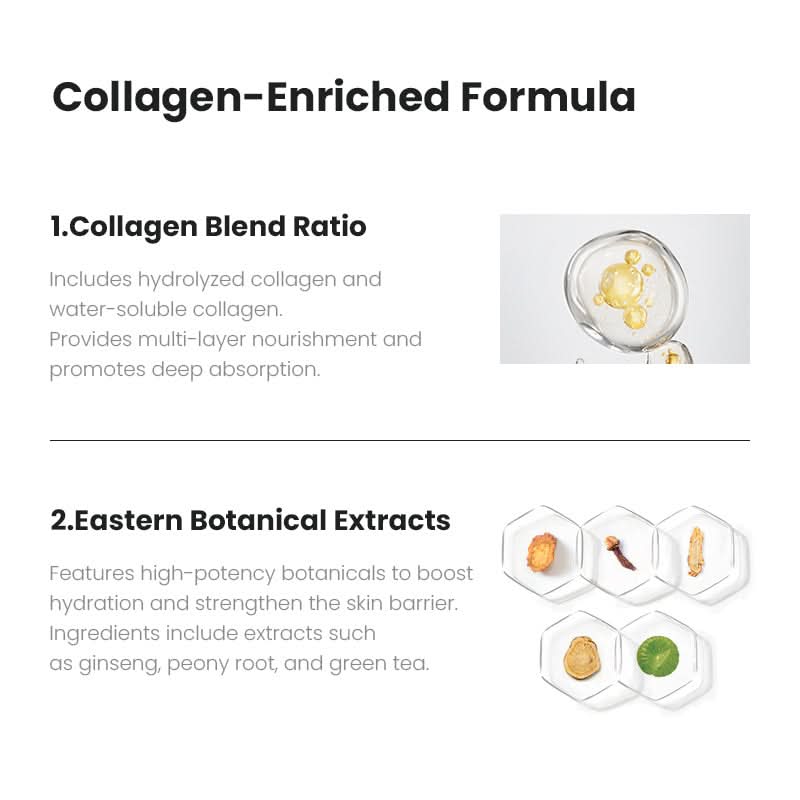 Collagen-Enriched Formula

1.Collagen Blend Ratio

Includes hydrolyzed collagen and water-soluble collagen.
Provides multi-layer nourishment and promotes deep absorption.

2.Eastern Botanical Extracts

Features high-potency botanicals to boost hydration and strengthen the skin barrier.
Ingredients include extracts such as ginseng, peony root, and green tea.