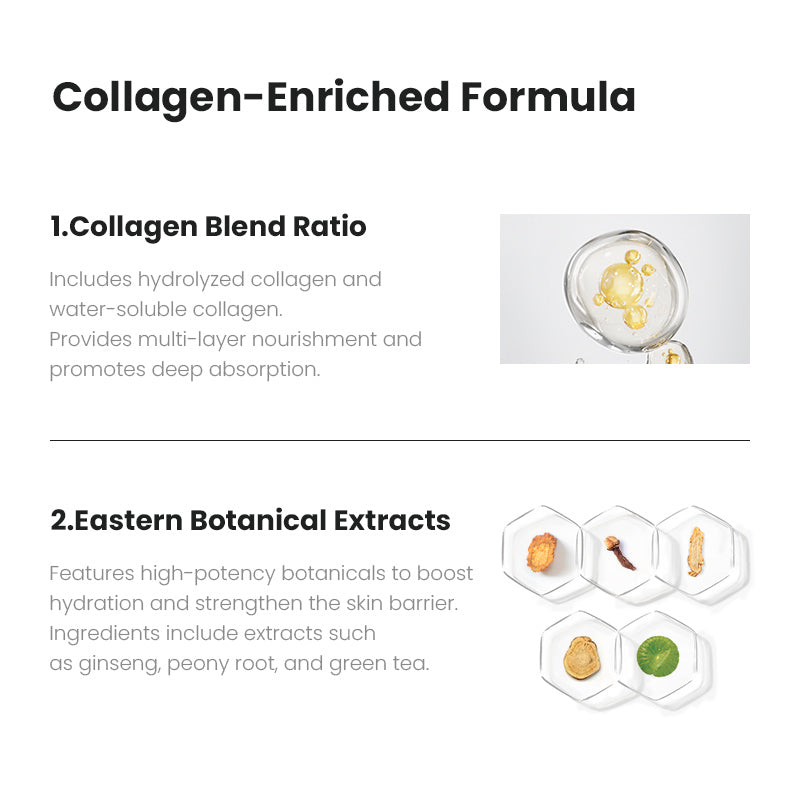 Collagen-Enriched Formula

1.Collagen Blend Ratio

Includes hydrolyzed collagen and water-soluble collagen.
Provides multi-layer nourishment and promotes deep absorption.

2.Eastern Botanical Extracts

Features high-potency botanicals to boost hydration and strengthen the skin barrier.
Ingredients include extracts such as ginseng, peony root, and green tea.