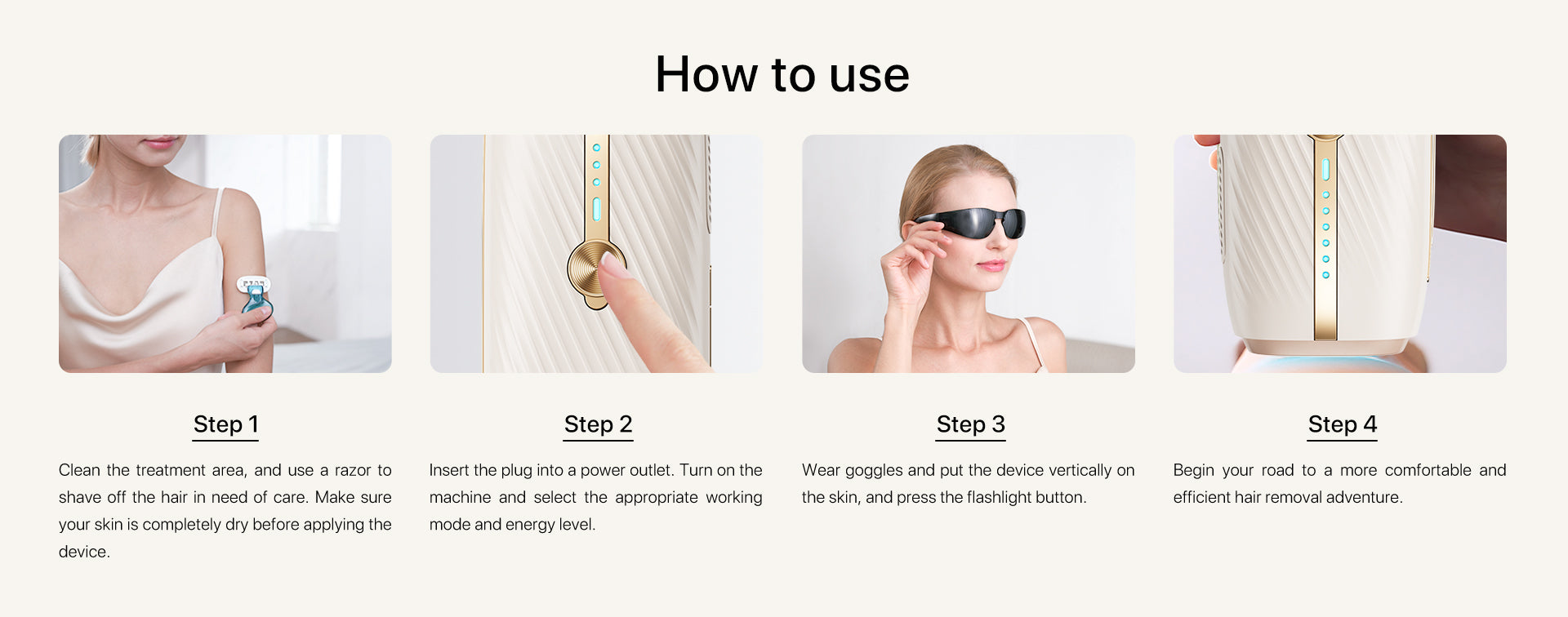 How to use

Step 1

Clean the treatment area, and use a razor to shave off the hair in need of care. Make sure your skin is completely dry before applying the device.

Step 2

Insert the plug into a power outlet. Turn on the machine and select the appropriate working mode and energy level.

Step 3

Wear goggles and put the device vertically on the skin, and press the flashlight button.

Step 4

Begin your road to a more comfortable and efficient hair removal adventure.